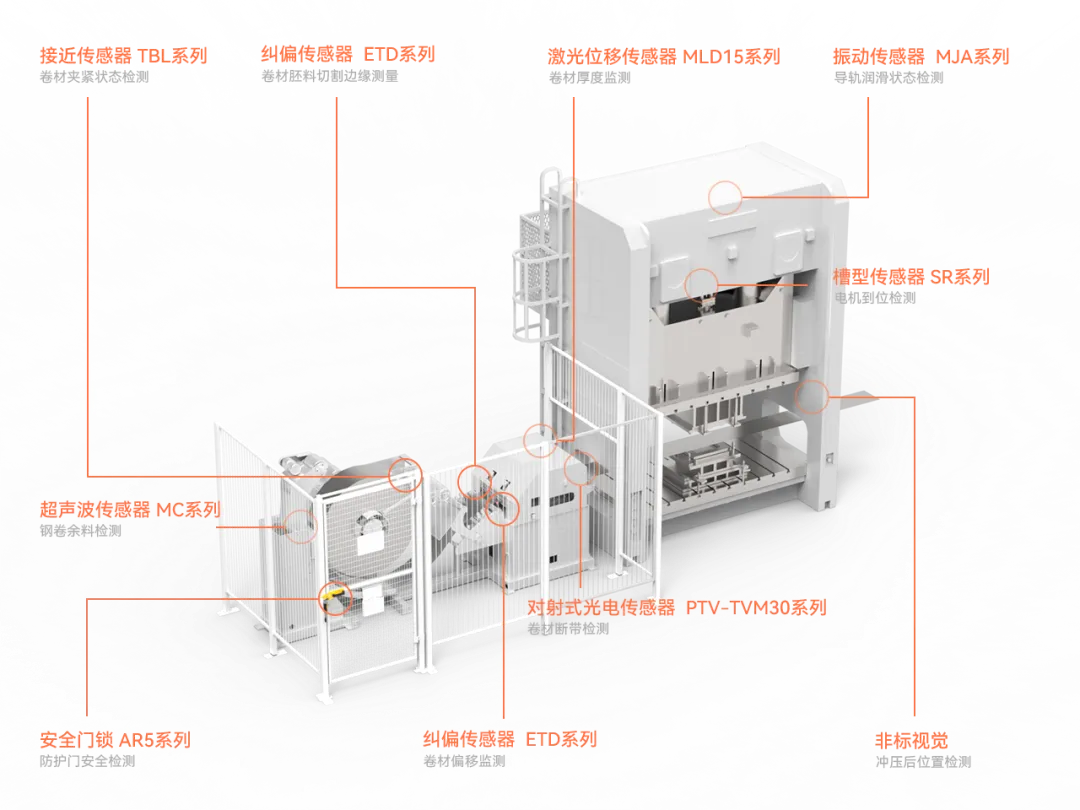 接近传感器 TBL系列
卷材夹紧状态检测

纠偏传感器 ETD系列
卷材胚料切割边缘测量

激光位移传感器 MLD15系列
卷材厚度监测

振动传感器 MJA系列
导轨润滑状态检测

槽型传感器 SR系列
电机到位检测

超声波传感器 MC系列
钢卷余料检测

对射式光电传感器 PTV-TVM30系列
卷材断带检测

安全门锁 AR5系列
防护门安全检测

纠偏传感器 ETD系列
卷材偏移监测

非标视觉
冲压后位置检测