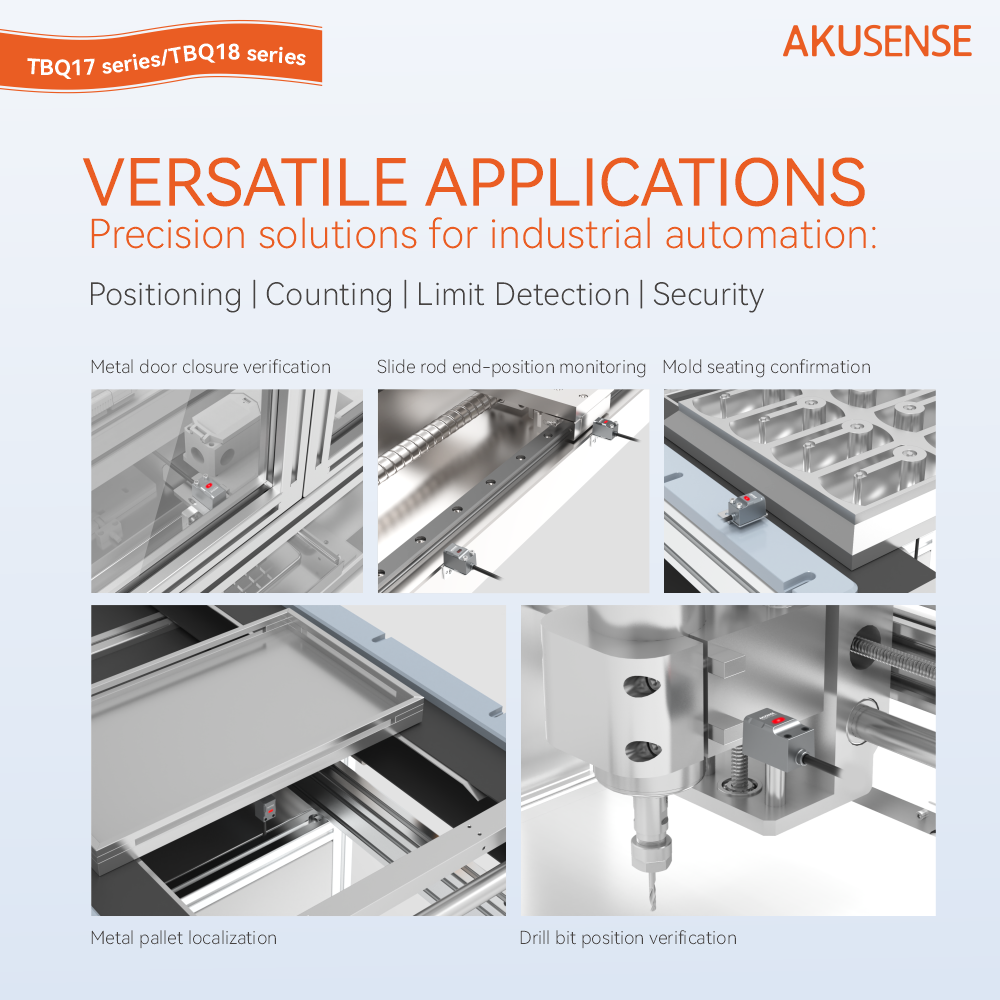 TBQ17 series/TBQ18 series

AKUSENSE

VERSATILE APPLICATIONS

Precision solutions for industrial automation:

Positioning | Counting | Limit Detection | Security

Metal door closure verification

Slide rod end-position monitoring

Mold seating confirmation

Metal pallet localization

Drill bit position verification